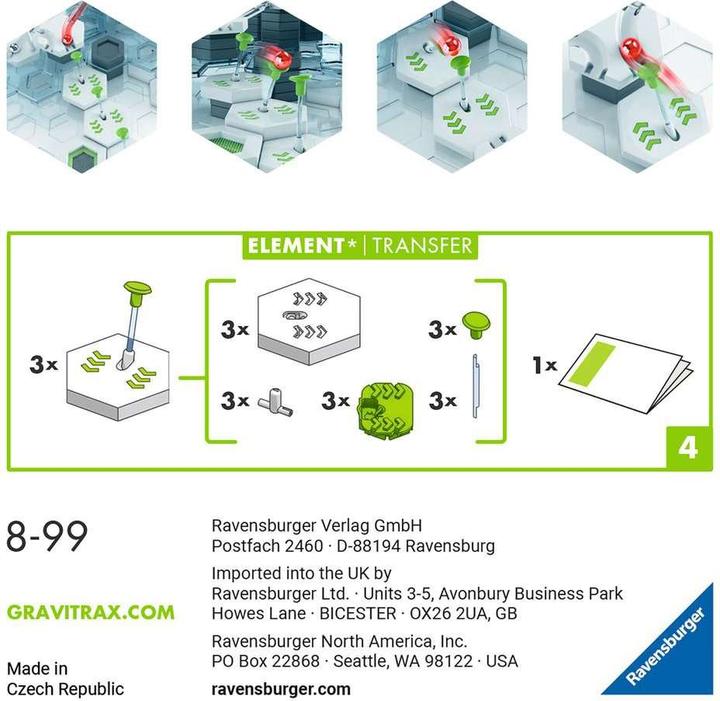 ELEMENT* | TRANSFER

3x

3x

3x

3x

3x

3x

1x

4

8-99

GRAVITRAX.COM

Made in
Czech Republic

Ravensburger Verlag GmbH
Postfach 2460 · D-88194 Ravensburg

Imported into the UK by
Ravensburger Ltd. · Units 3-5, Avonbury Business Park
Howes Lane · BICESTER · OX26 2UA, GB

Ravensburger North America, Inc.
PO Box 22868 · Seattle, WA 98122 · USA

ravensburger.com

Ravensburger