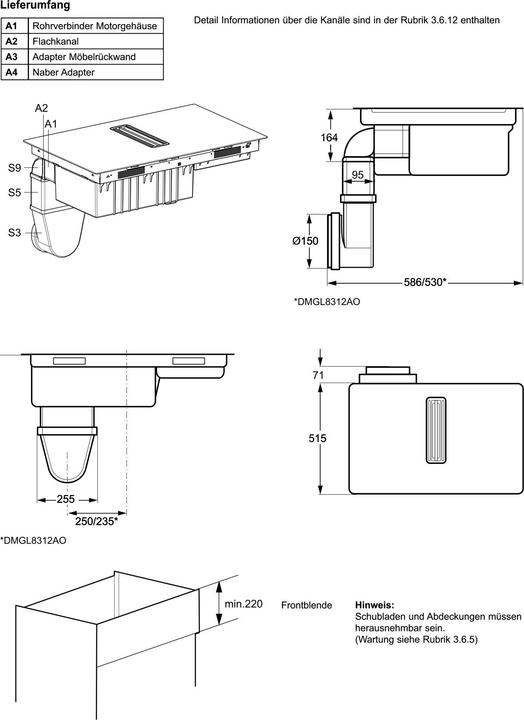 Lieferumfang

| A1 | Rohrverbinder Motorgehäuse |
|---|---|
| A2 | Flachkanal |
| A3 | Adapter Möbelrückwand |
| A4 | Naber Adapter |

Detail Informationen über die Kanäle sind in der Rubrik 3.6.12 enthalten

A2
A1
S9
S5
S3

164
95
Ø150
586/530*
*DMGL8312AO

255
250/235*
*DMGL8312AO

71
515

min.220
Frontblende

Hinweis:
Schubladen und Abdeckungen müssen herausnehmbar sein.
(Wartung siehe Rubrik 3.6.5)