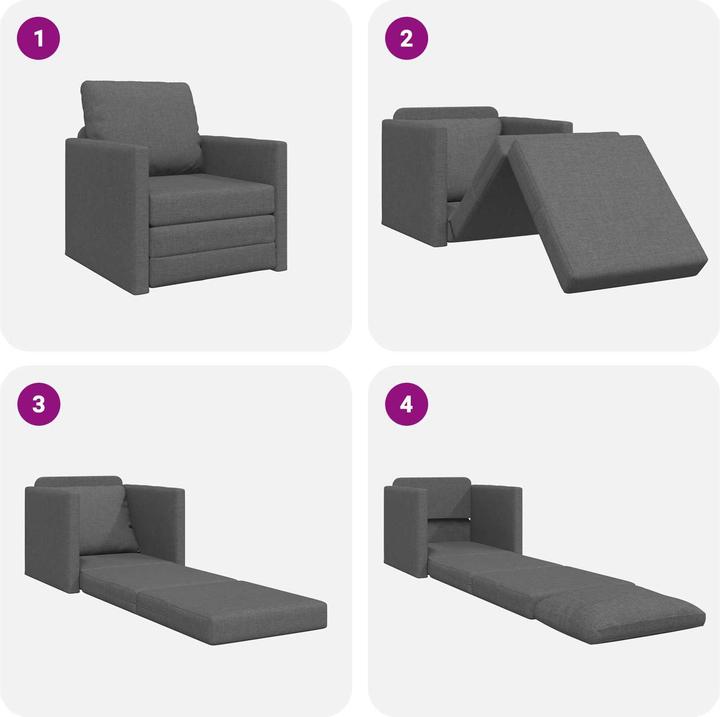 1

2

3

4