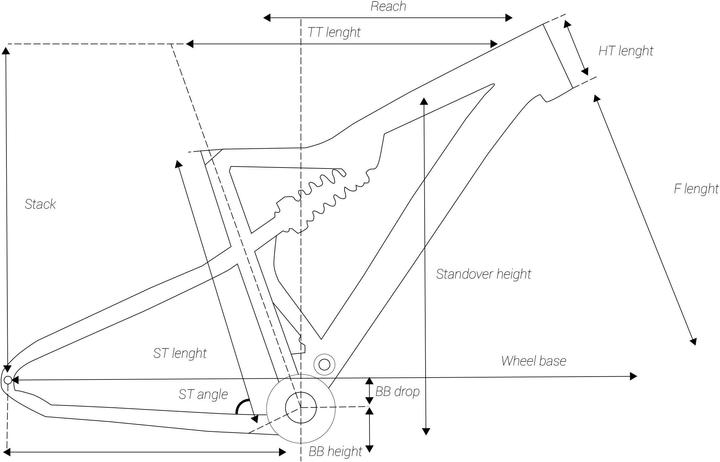 Reach

TT lenght

HT lenght

Stack

F lenght

Standover height

ST lenght

Wheel base

ST angle

BB drop

BB height