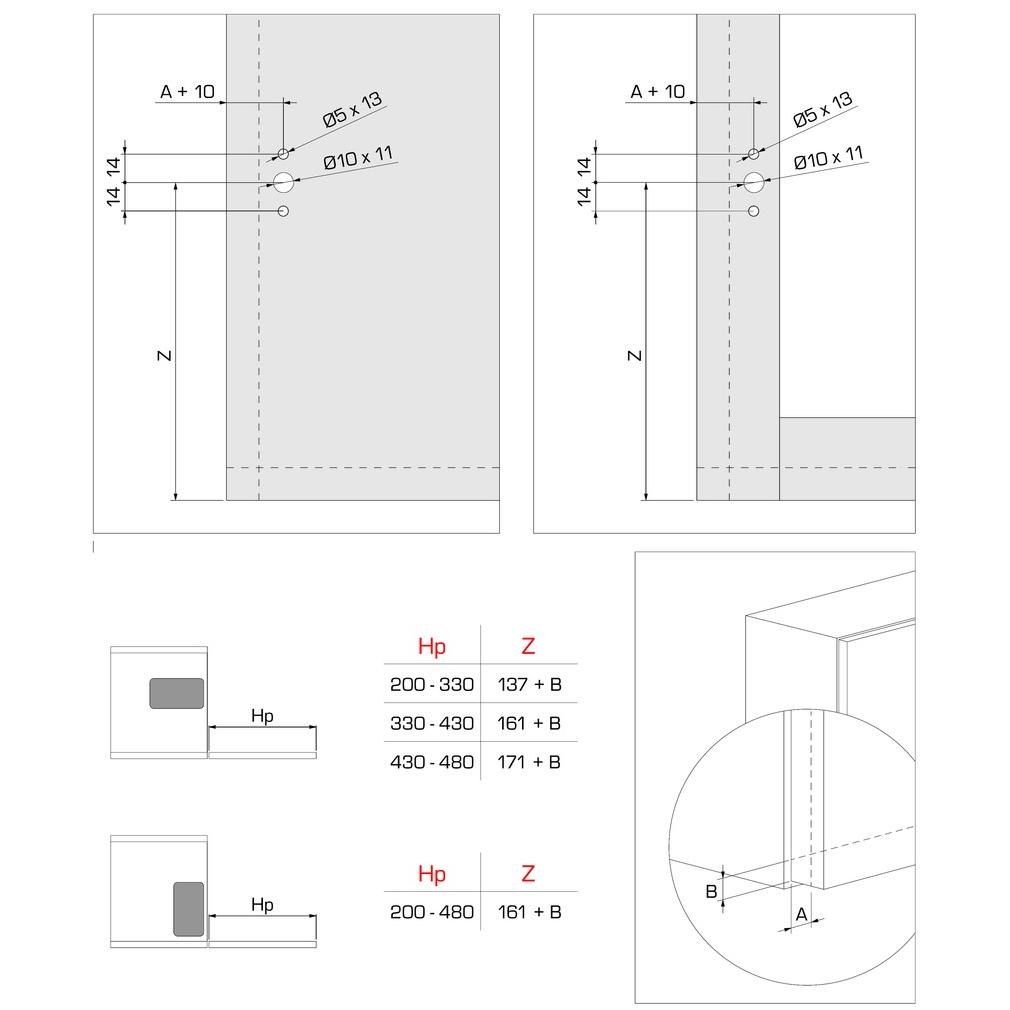 A + 10
Ø5 x 13
Ø10 x 11
14
14
Z

A + 10
Ø5 x 13
Ø10 x 11
14
14
Z

Hp

| Hp | Z |
|---|---|
| 200 - 330 | 137 + B |
| 330 - 430 | 161 + B |
| 430 - 480 | 171 + B |

Hp

| Hp | Z |
|---|---|
| 200 - 480 | 161 + B |

B
A