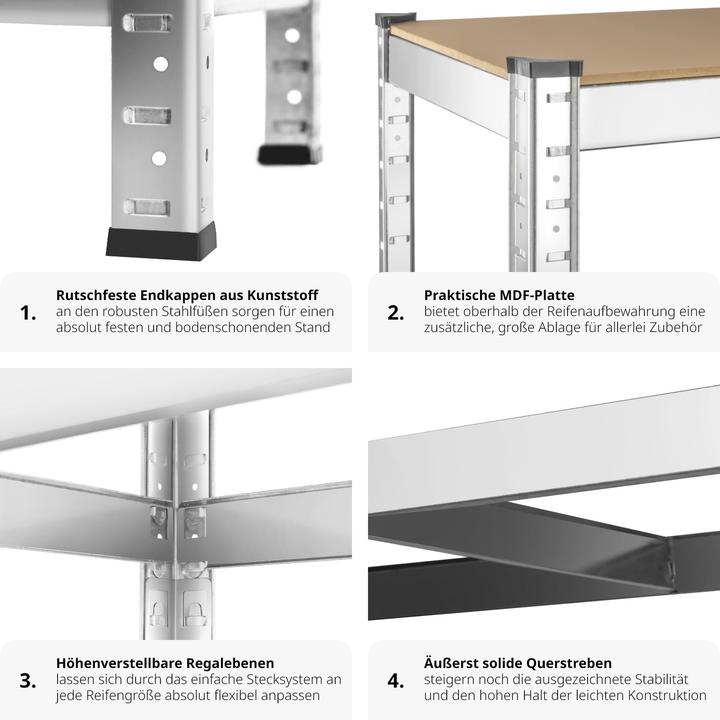 1.

Rutschfeste Endkappen aus Kunststoff
an den robusten Stahlfüßen sorgen für einen absolut festen und bodenschonenden Stand

2.

Praktische MDF-Platte
bietet oberhalb der Reifenaufbewahrung eine zusätzliche, große Ablage für allerlei Zubehör

3.

Höhenverstellbare Regalebenen
lassen sich durch das einfache Stecksystem an jede Reifengröße absolut flexibel anpassen

4.

Äußerst solide Querstreben
steigern noch die ausgezeichnete Stabilität und den hohen Halt der leichten Konstruktion