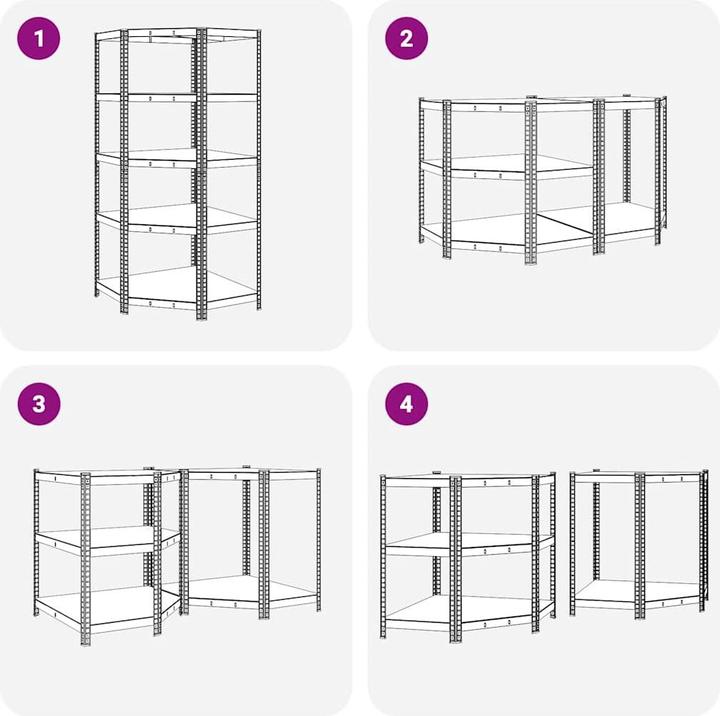 1

2

3

4