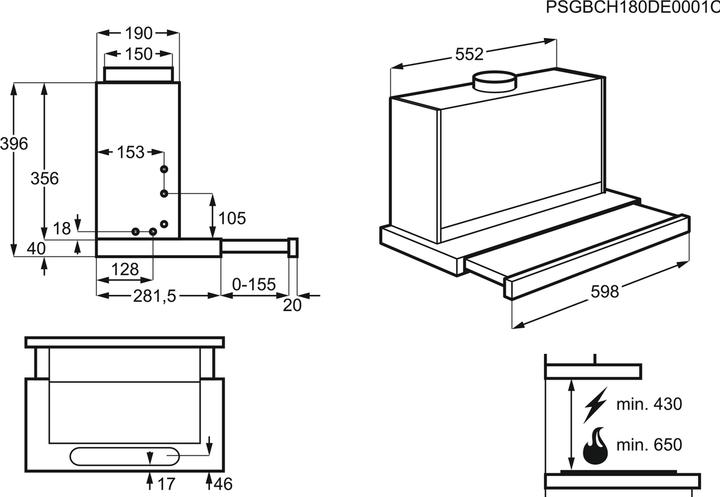 PSGBCH180DE0001C

190
150
396
356
153
105
18
40
128
281,5
0-155
20

552
598

17
46

min. 430
min. 650