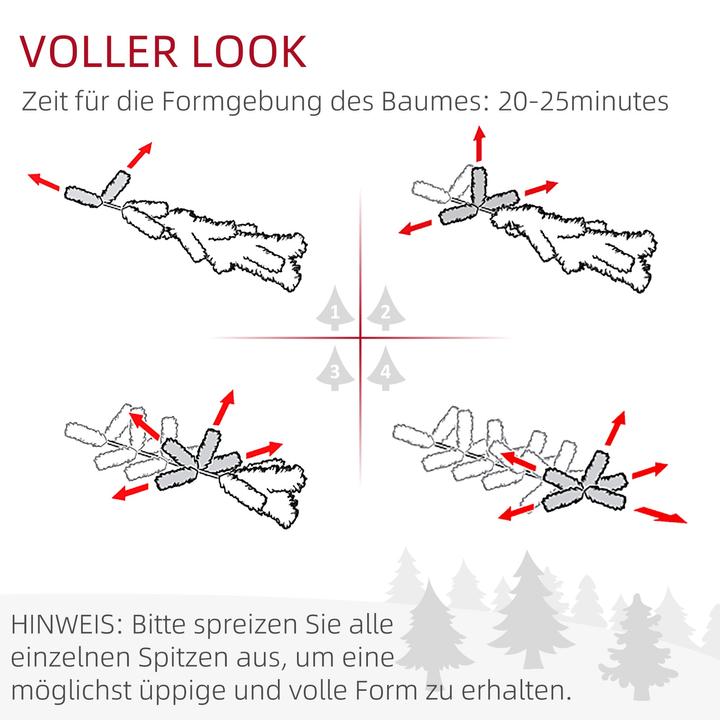 VOLLER LOOK

Zeit für die Formgebung des Baumes: 20-25minutes

1 2
3 4

HINWEIS: Bitte spreizen Sie alle einzelnen Spitzen aus, um eine möglichst üppige und volle Form zu erhalten.