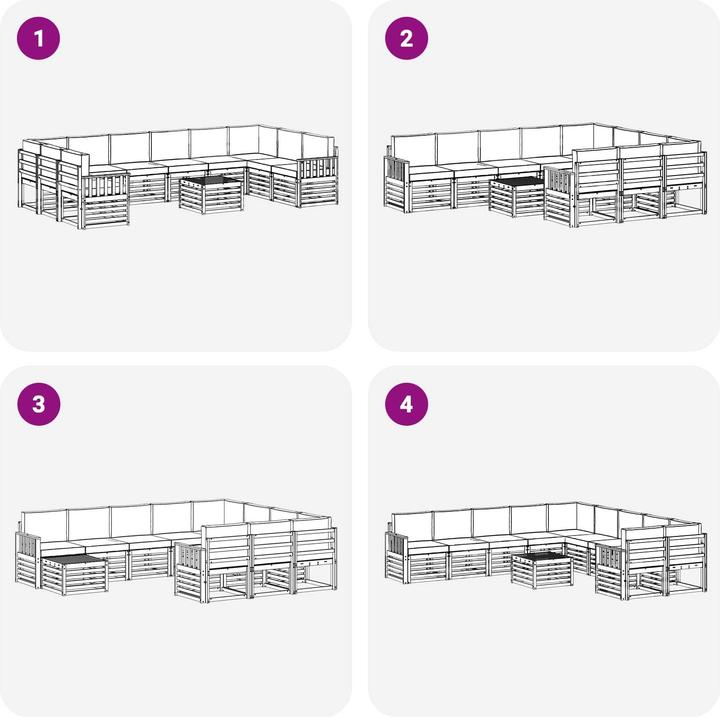 1

2

3

4