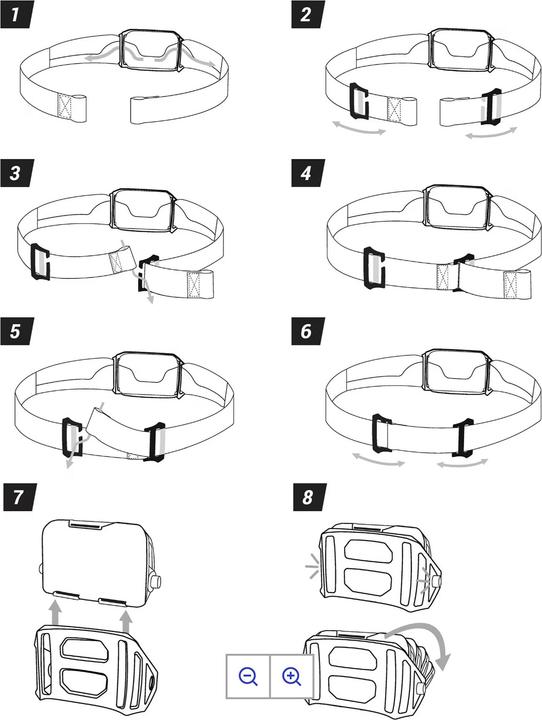 1

2

3

4

5

6

7

8