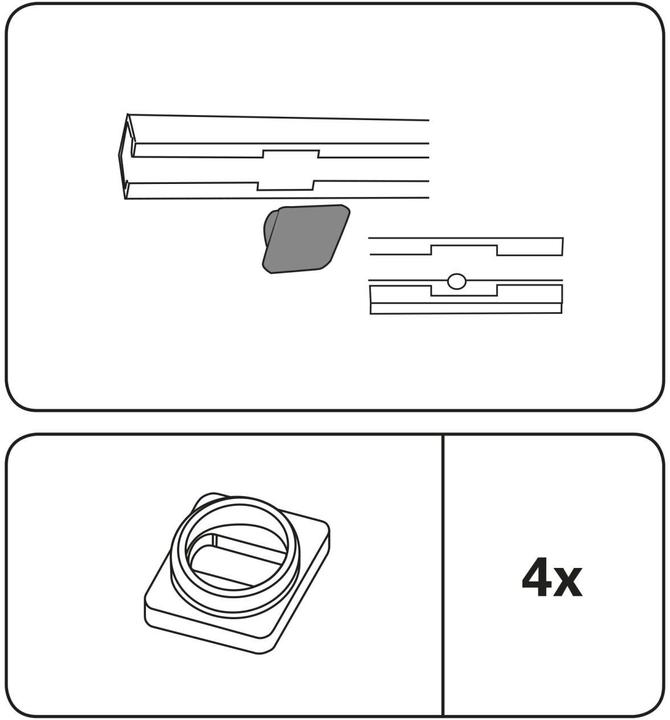 4x