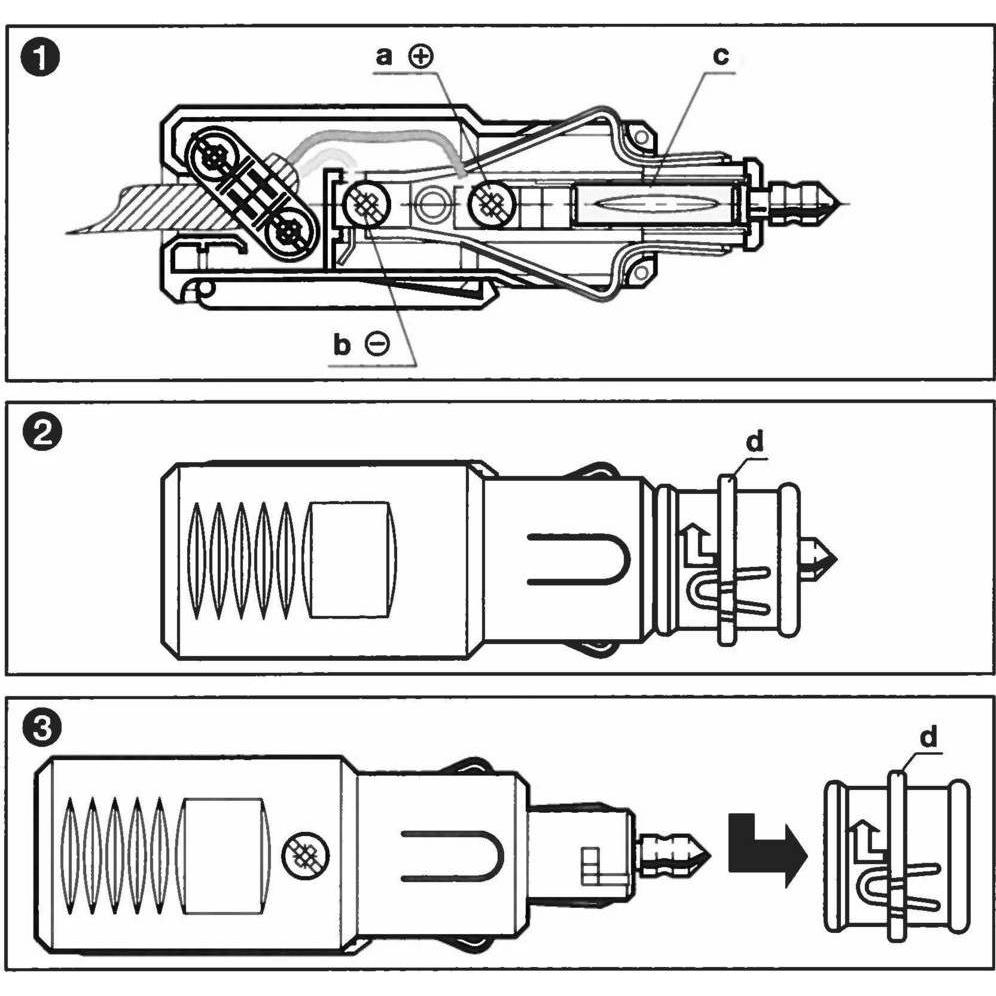 1
a ⊕
c
b ⊖

2
d

3
d