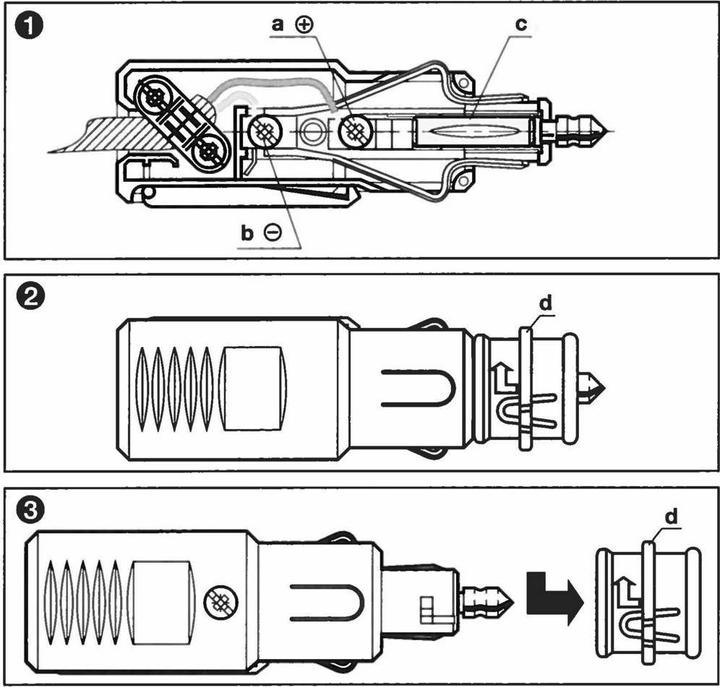 1
a ⊕
c
b ⊖
2
d
3
d