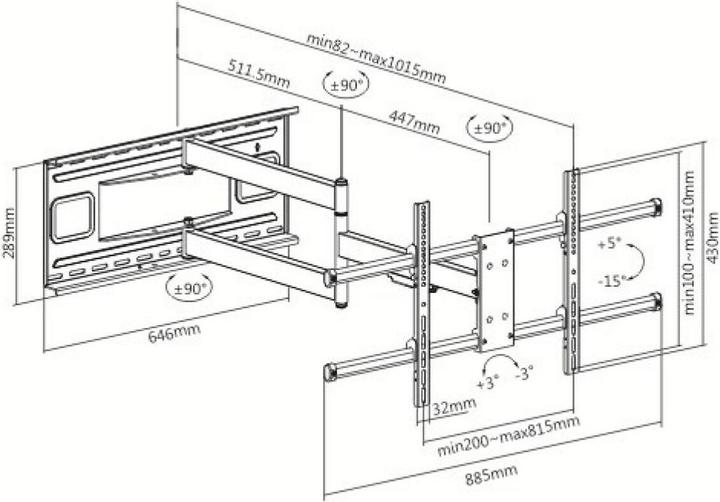 min82~max1015mm
511.5mm
±90°
447mm
±90°
289mm
±90°
646mm
+5°
-15°
min100~max410mm
430mm
+3°
-3°
32mm
min200~max815mm
885mm