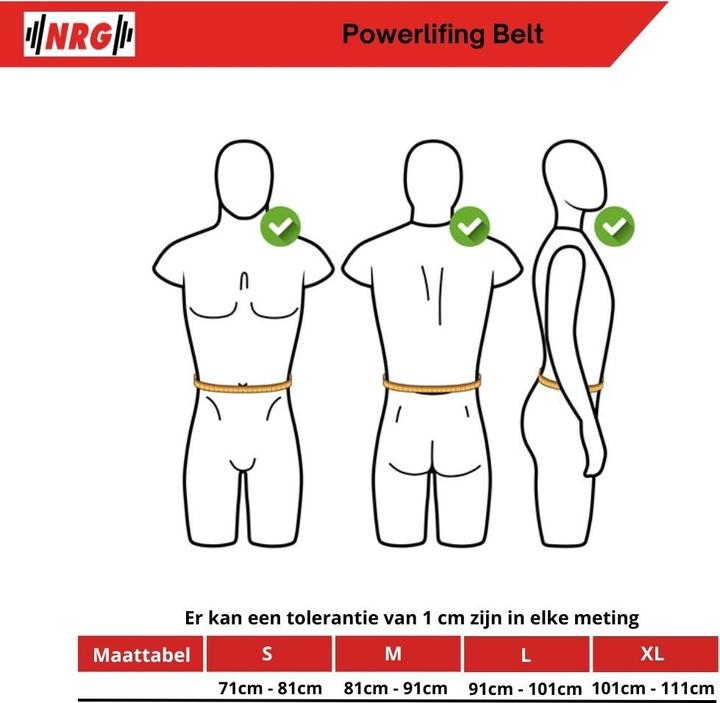 NRG

Powerlifing Belt

Er kan een tolerantie van 1 cm zijn in elke meting

| Maattabel | S | M | L | XL |
|---|---|---|---|---|
| | 71cm - 81cm | 81cm - 91cm | 91cm - 101cm | 101cm - 111cm |