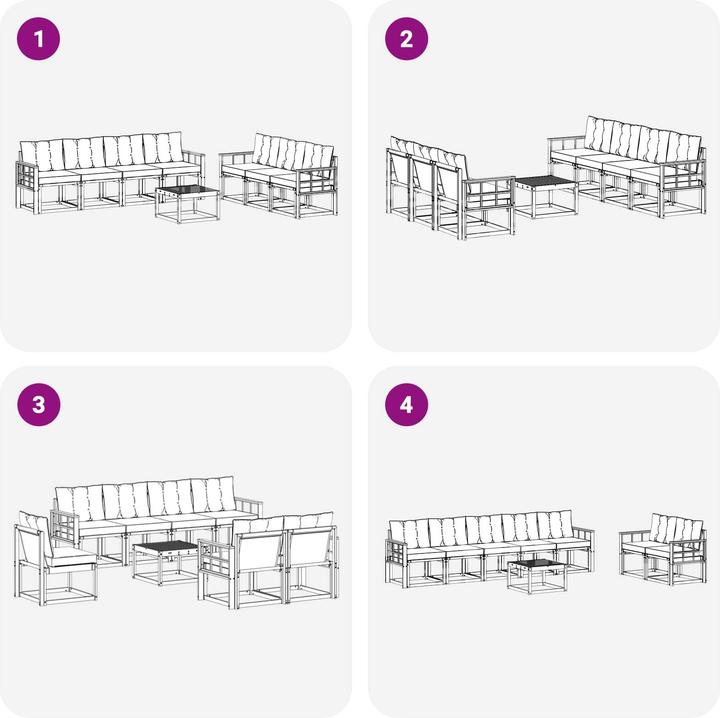 1

2

3

4