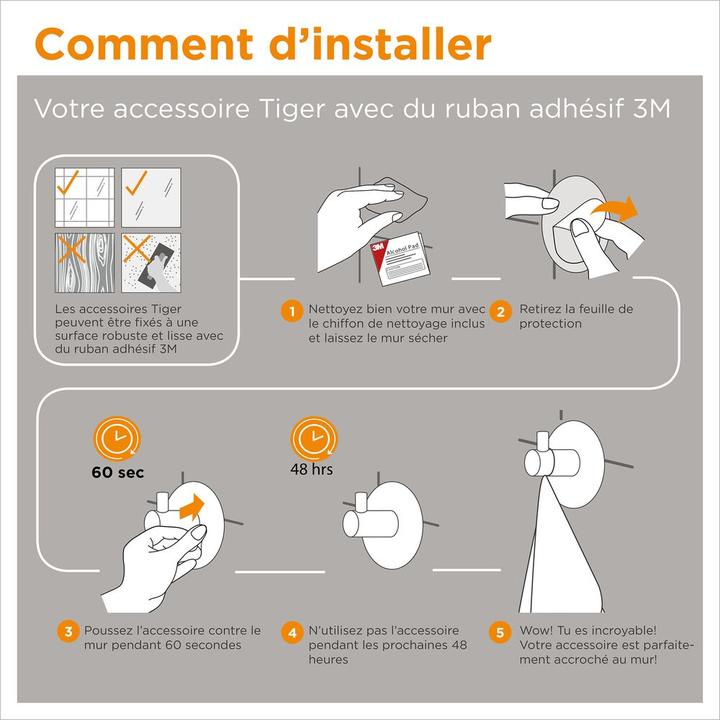 Comment d'installer

Votre accessoire Tiger avec du ruban adhésif 3M

Les accessoires Tiger peuvent être fixés à une surface robuste et lisse avec du ruban adhésif 3M

3M Alcohol Pad

1 Nettoyez bien votre mur avec le chiffon de nettoyage inclus et laissez le mur sécher

2 Retirez la feuille de protection

60 sec

48 hrs

3 Poussez l'accessoire contre le mur pendant 60 secondes

4 N'utilisez pas l'accessoire pendant les prochaines 48 heures

5 Wow! Tu es incroyable! Votre accessoire est parfaitement accroché au mur!