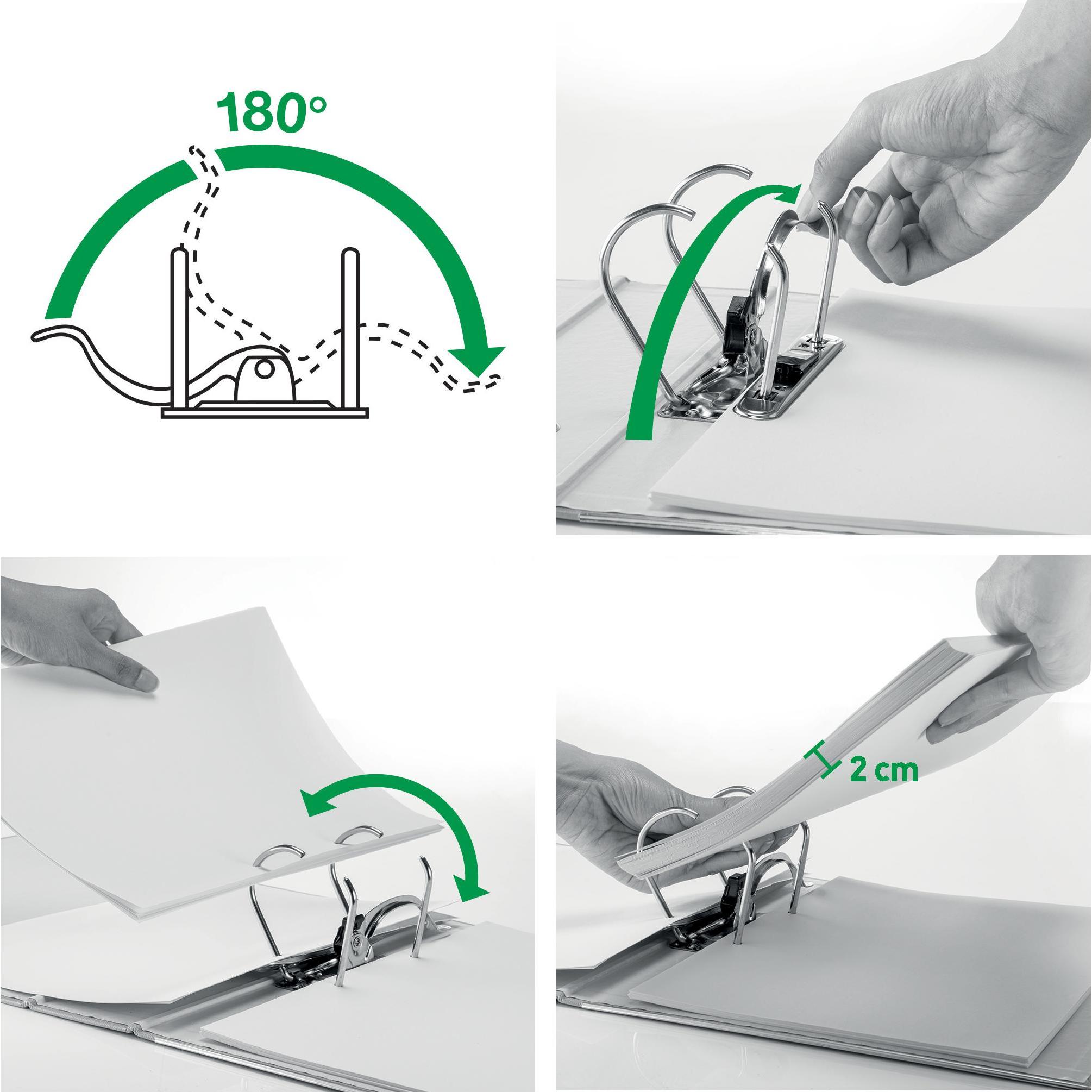 180°

2 cm