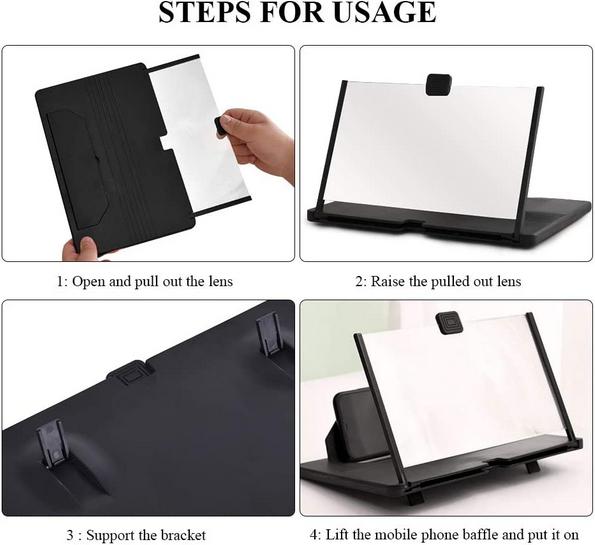 STEPS FOR USAGE

1: Open and pull out the lens

2: Raise the pulled out lens

3 : Support the bracket

4: Lift the mobile phone baffle and put it on