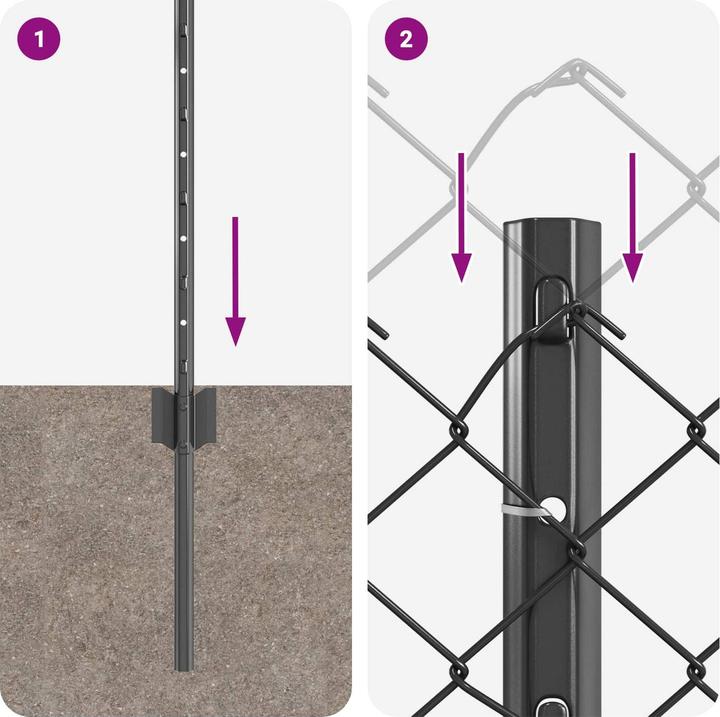 1

2