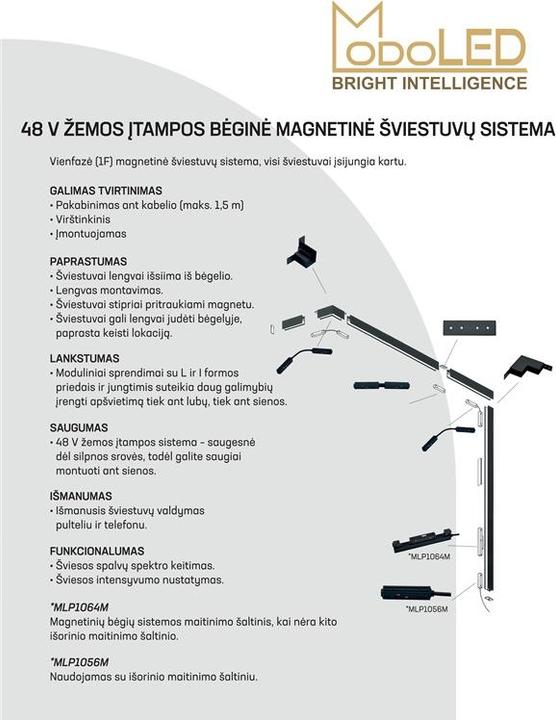 MODOLED
BRIGHT INTELLIGENCE

48 V ŽEMOS ĮTAMPOS BĖGINĖ MAGNETINĖ ŠVIESTUVŲ SISTEMA

Vienfazė (1F) magnetinė šviestuvų sistema, visi šviestuvai įsijungia kartu.

GALIMAS TVIRTINIMAS
• Pakabinimas ant kabelio (maks. 1,5 m)
• Virštinkinis
• Įmontuojamas

PAPRASTUMAS
• Šviestuvai lengvai išsiima iš bėgelio.
• Lengvas montavimas.
• Šviestuvai stipriai pritraukiami magnetu.
• Šviestuvai gali lengvai judėti bėgelyje, paprasta keisti lokaciją.

LANKSTUMAS
• Moduliniai sprendimai su L ir I formos priedais ir jungtimis suteikia daug galimybių įrengti apšvietimą tiek ant lubų, tiek ant sienos.

SAUGUMAS
• 48 V žemos įtampos sistema – saugesnė dėl silpnos srovės, todėl galite saugiai montuoti ant sienos.

IŠMANUMAS
• Išmanusis šviestuvų valdymas pulteliu ir telefonu.

FUNKCIONALUMAS
• Šviesos spalvų spektro keitimas.
• Šviesos intensyvumo nustatymas.

*MLP1064M
Magnetinių bėgių sistemos maitinimo šaltinis, kai nėra kito išorinio maitinimo šaltinio.

*MLP1056M
Naudojamas su išorinio maitinimo šaltiniu.

*MLP1064M

*MLP1056M