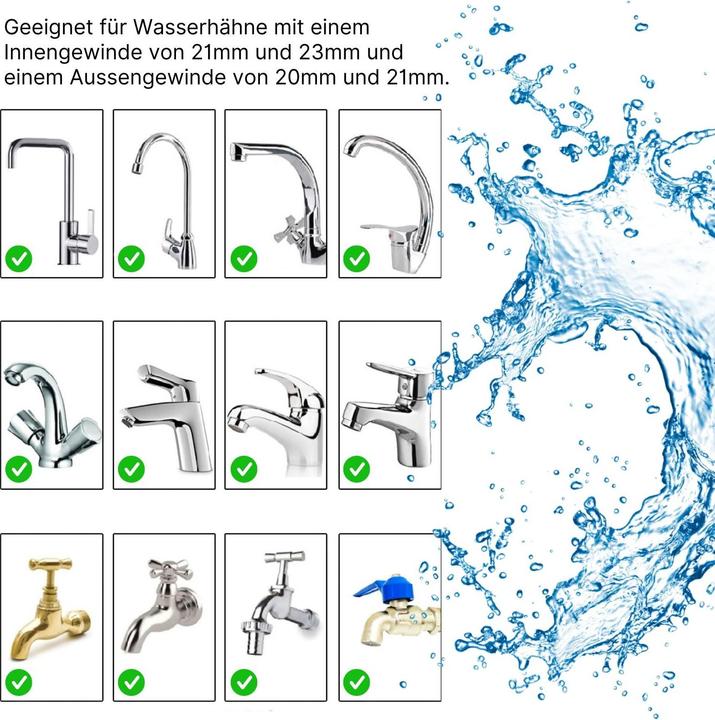 Geeignet für Wasserhähne mit einem Innengewinde von 21mm und 23mm und einem Aussengewinde von 20mm und 21mm.