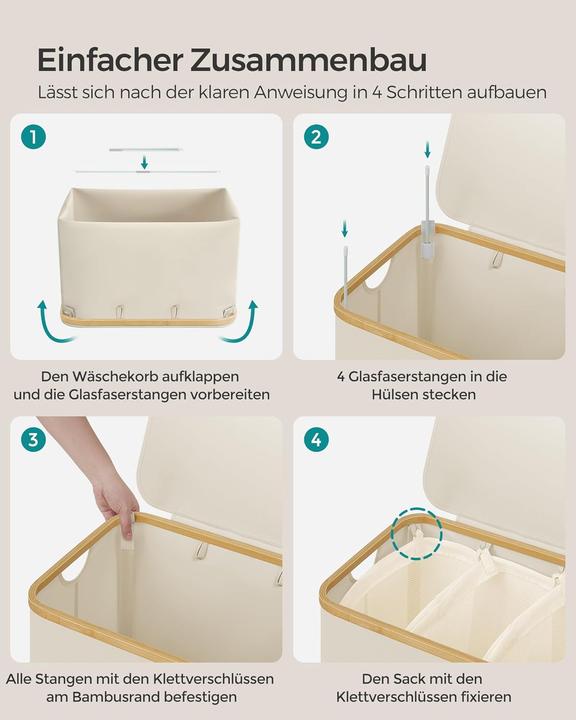 Einfacher Zusammenbau

Lässt sich nach der klaren Anweisung in 4 Schritten aufbauen

1

Den Wäschekorb aufklappen und die Glasfaserstangen vorbereiten

2

4 Glasfaserstangen in die Hülsen stecken

3

Alle Stangen mit den Klettverschlüssen am Bambusrand befestigen

4

Den Sack mit den Klettverschlüssen fixieren