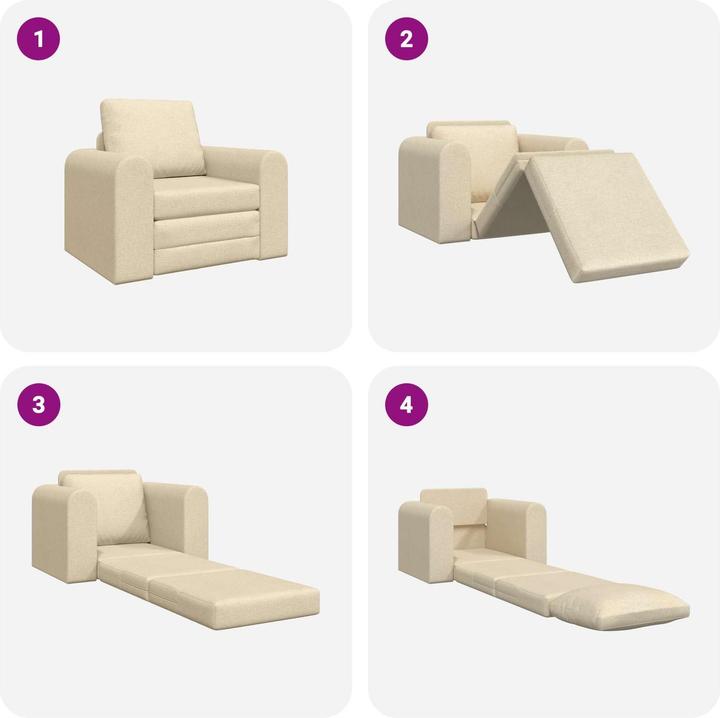 1

2

3

4