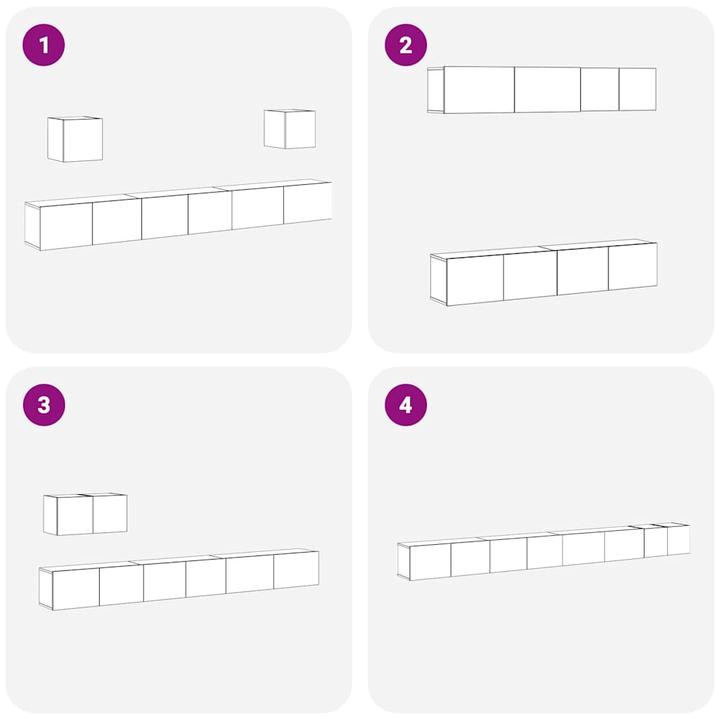 1

2

3

4