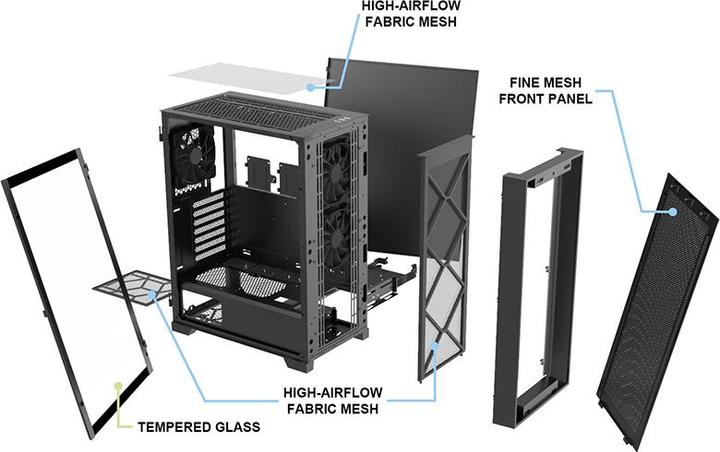 HIGH-AIRFLOW
FABRIC MESH

FINE MESH
FRONT PANEL

HIGH-AIRFLOW
FABRIC MESH

TEMPERED GLASS