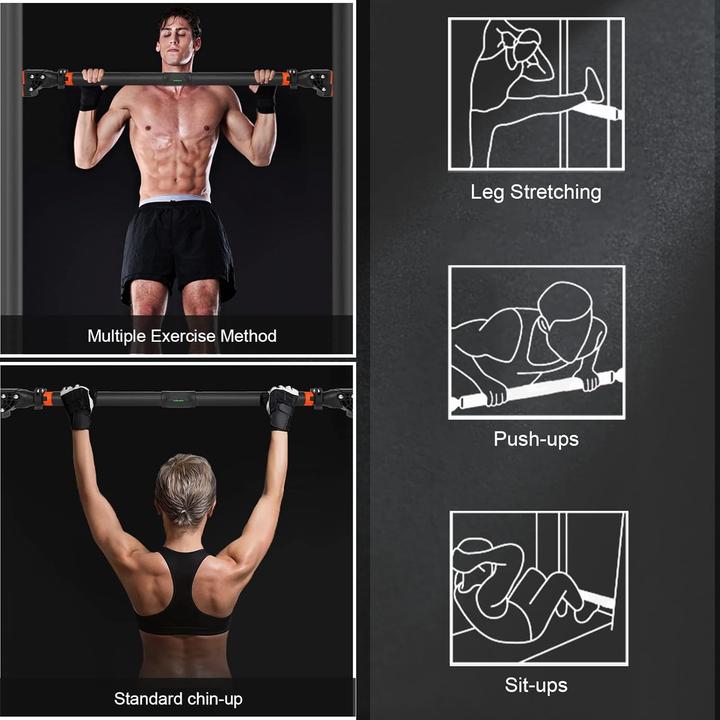 Multiple Exercise Method

Standard chin-up

Leg Stretching

Push-ups

Sit-ups