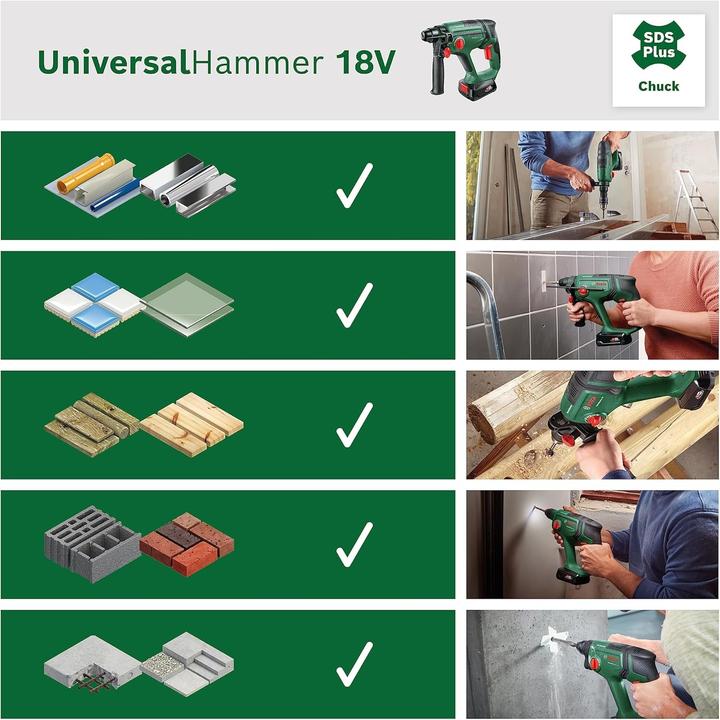 UniversalHammer 18V

SDS Plus
Chuck

✓

✓

✓

✓

✓