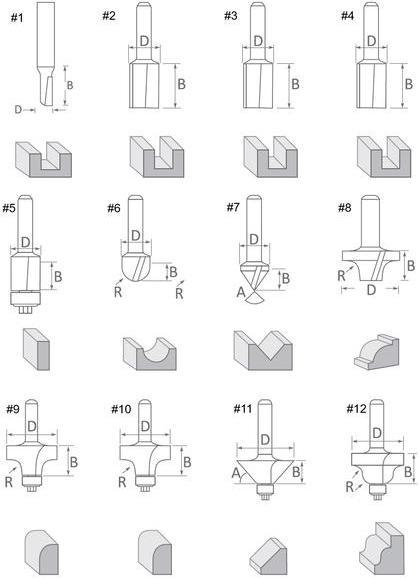 #1
B
D

#2
D
B

#3
D
B

#4
D
B

#5
D
B

#6
D
B
R
R

#7
D
B
A

#8
R
B
D

#9
D
B
R

#10
D
B
R

#11
D
A
B

#12
D
B
R