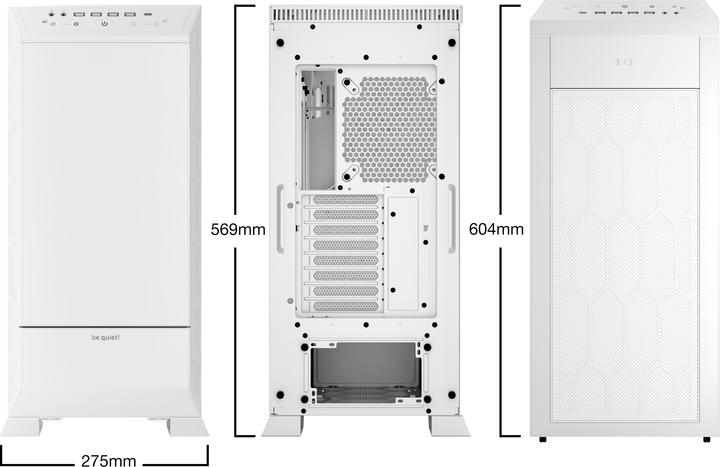 be quiet!

569mm

604mm

275mm