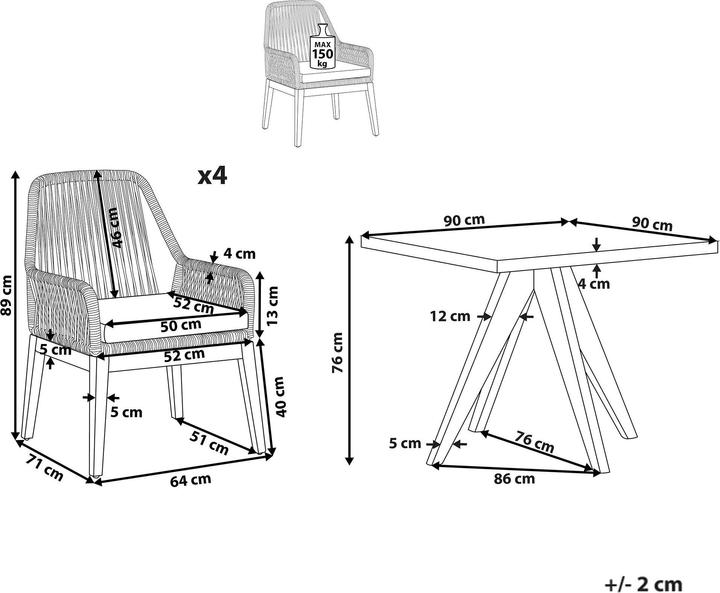 MAX
150
kg

x4

89 cm
46 cm
4 cm
52 cm
13 cm
50 cm
5 cm
52 cm
5 cm
40 cm
51 cm
71 cm
64 cm

90 cm
90 cm
4 cm
12 cm
76 cm
5 cm
76 cm
86 cm

+/- 2 cm