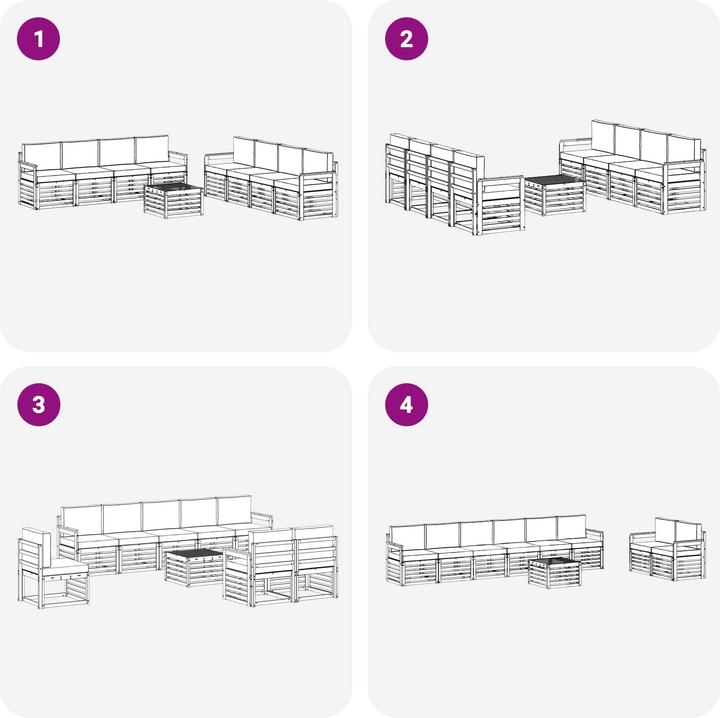 1

2

3

4