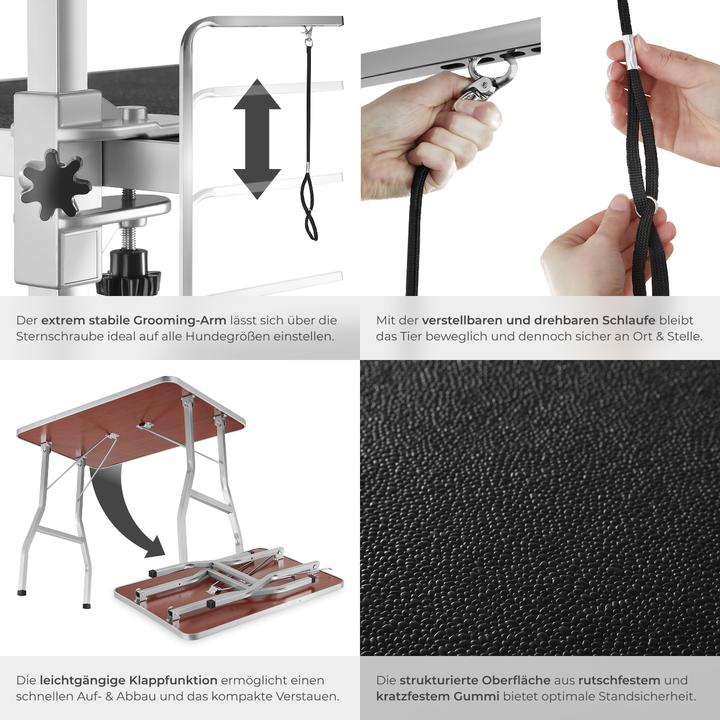 Der extrem stabile Grooming-Arm lässt sich über die Sternschraube ideal auf alle Hundegrößen einstellen.

Mit der verstellbaren und drehbaren Schlaufe bleibt das Tier beweglich und dennoch sicher an Ort & Stelle.

Die leichtgängige Klappfunktion ermöglicht einen schnellen Auf- & Abbau und das kompakte Verstauen.

Die strukturierte Oberfläche aus rutschfestem und kratzfestem Gummi bietet optimale Standsicherheit.