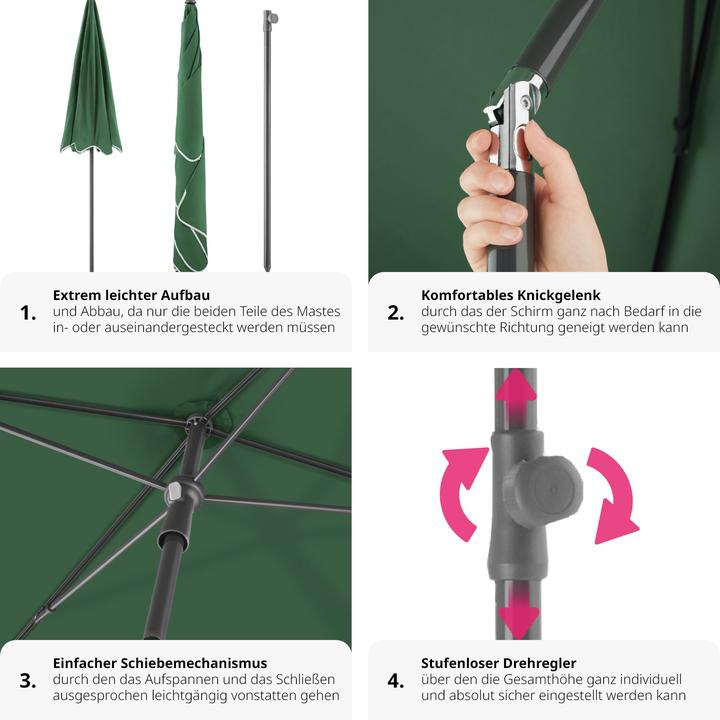 1. Extrem leichter Aufbau
und Abbau, da nur die beiden Teile des Mastes in- oder auseinandergesteckt werden müssen

2. Komfortables Knickgelenk
durch das der Schirm ganz nach Bedarf in die gewünschte Richtung geneigt werden kann

3. Einfacher Schiebemechanismus
durch den das Aufspannen und das Schließen ausgesprochen leichtgängig vonstatten gehen

4. Stufenloser Drehregler
über den die Gesamthöhe ganz individuell und absolut sicher eingestellt werden kann