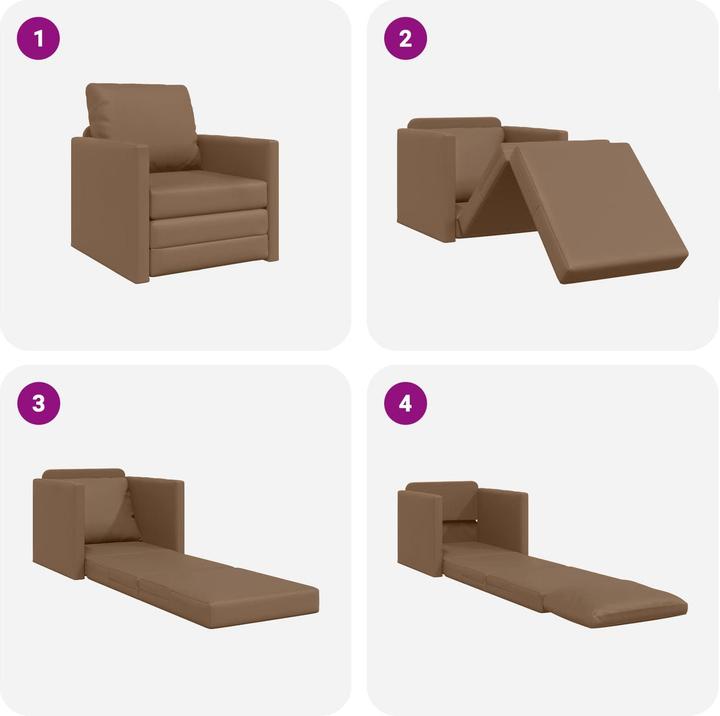 1

2

3

4