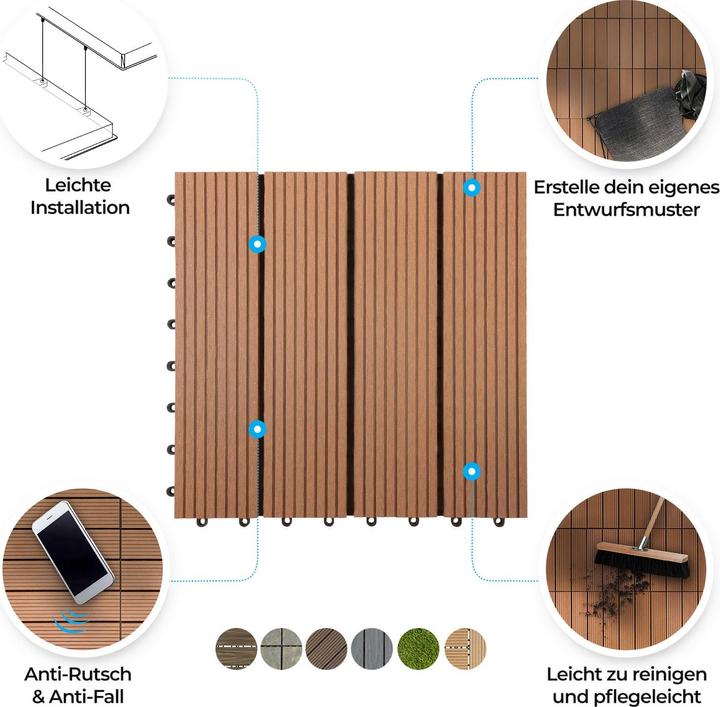 Leichte Installation

Erstelle dein eigenes Entwurfsmuster

Anti-Rutsch & Anti-Fall

Leicht zu reinigen und pflegeleicht