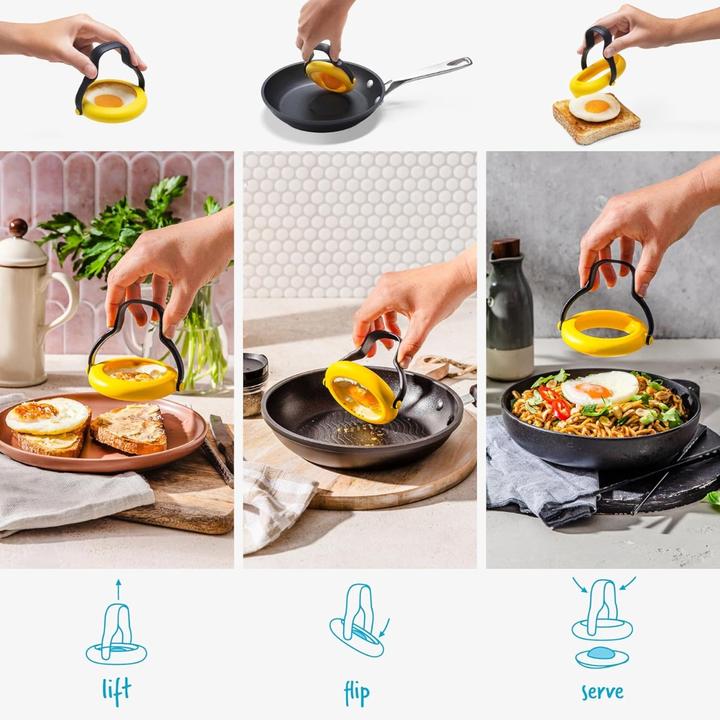 lift

flip

serve