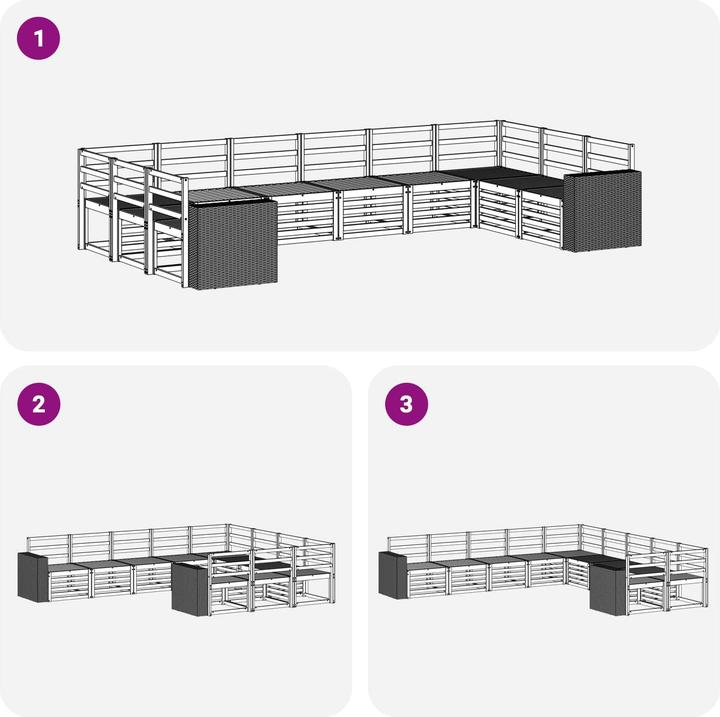 1

2

3