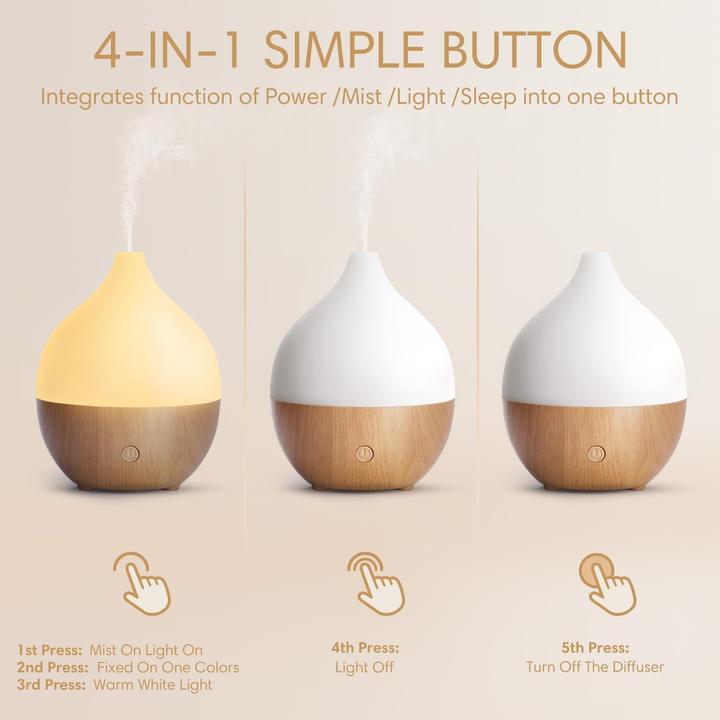 4-IN-1 SIMPLE BUTTON

Integrates function of Power /Mist /Light /Sleep into one button

1st Press: Mist On Light On
2nd Press: Fixed On One Colors
3rd Press: Warm White Light

4th Press:
Light Off

5th Press:
Turn Off The Diffuser