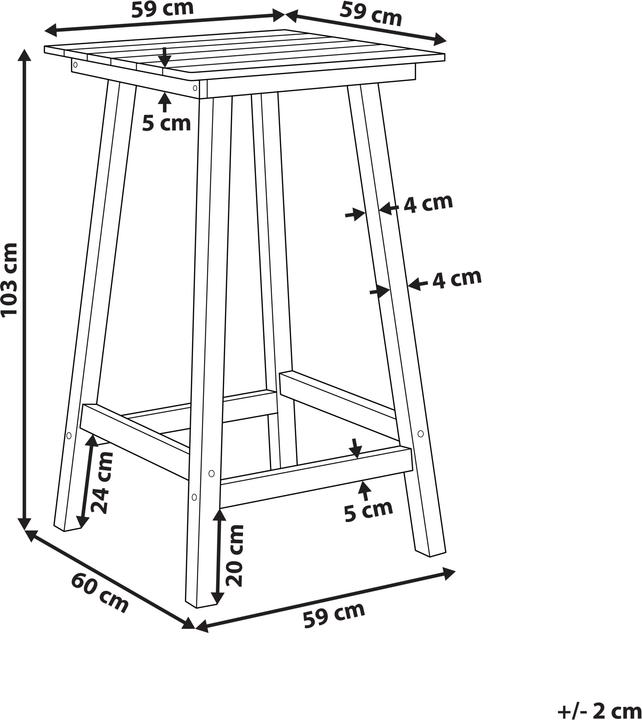 59 cm
59 cm
5 cm
103 cm
4 cm
4 cm
24 cm
5 cm
20 cm
60 cm
59 cm
+/- 2 cm