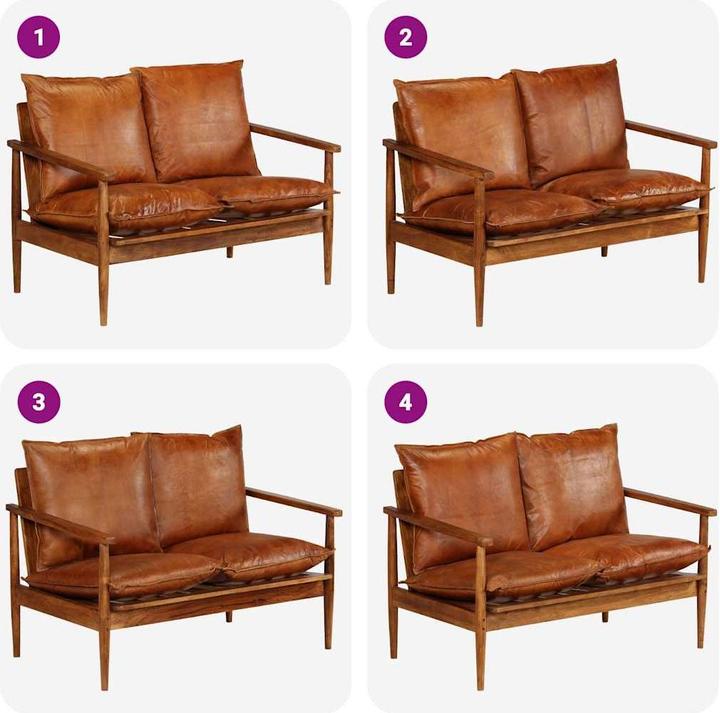 1

2

3

4