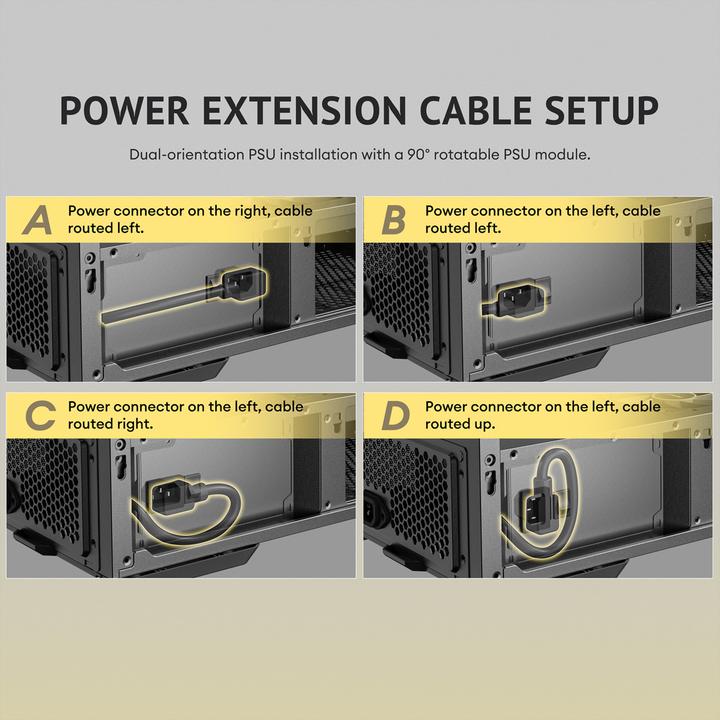 POWER EXTENSION CABLE SETUP

Dual-orientation PSU installation with a 90° rotatable PSU module.

A Power connector on the right, cable routed left.

B Power connector on the left, cable routed left.

C Power connector on the left, cable routed right.

D Power connector on the left, cable routed up.