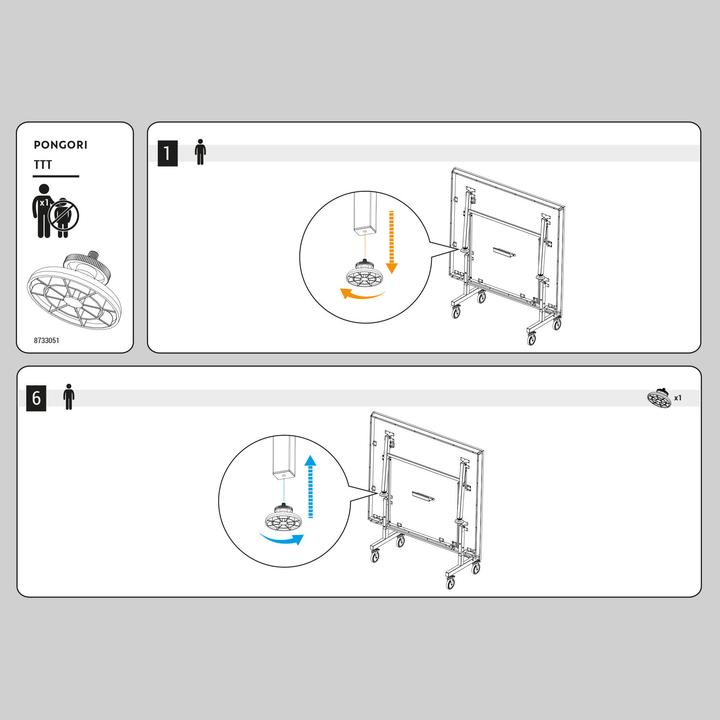 PONGORI
TTT
x1
8733051

1

6

x1