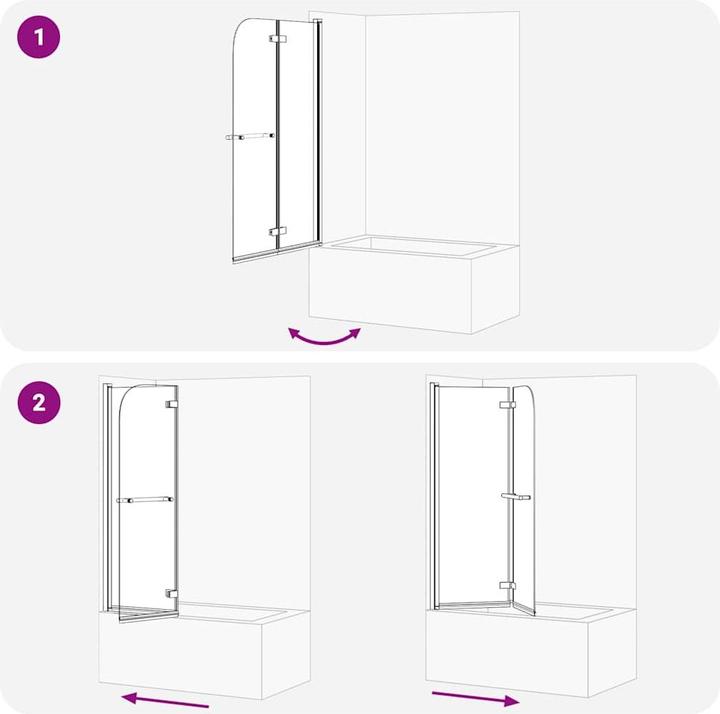 1

2