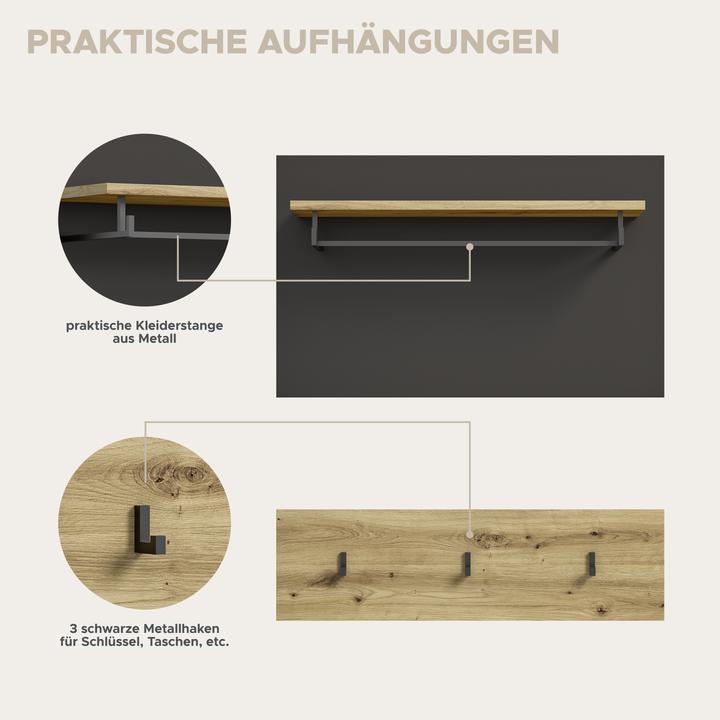 PRAKTISCHE AUFHÄNGUNGEN

praktische Kleiderstange aus Metall

3 schwarze Metallhaken für Schlüssel, Taschen, etc.