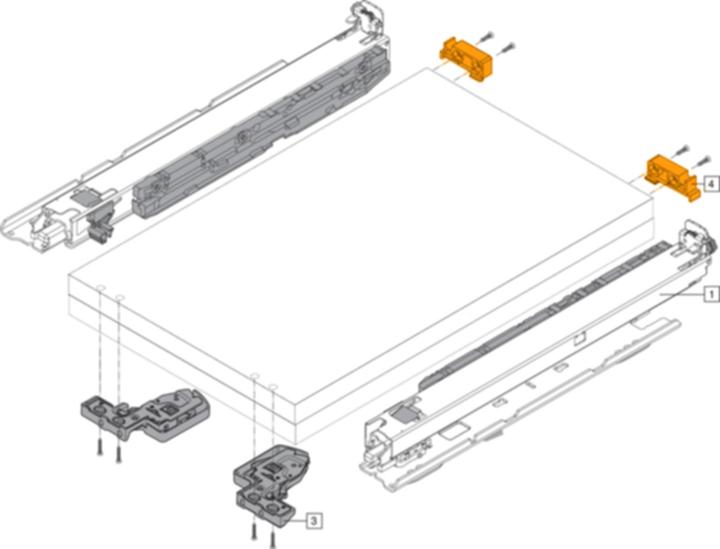 4

1

3