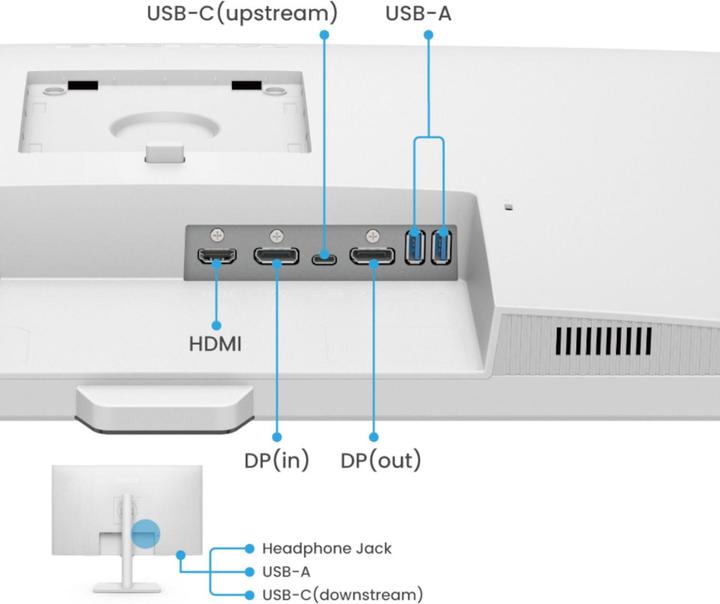 USB-C(upstream)
USB-A

HDMI

DP(in)
DP(out)

Headphone Jack
USB-A
USB-C(downstream)