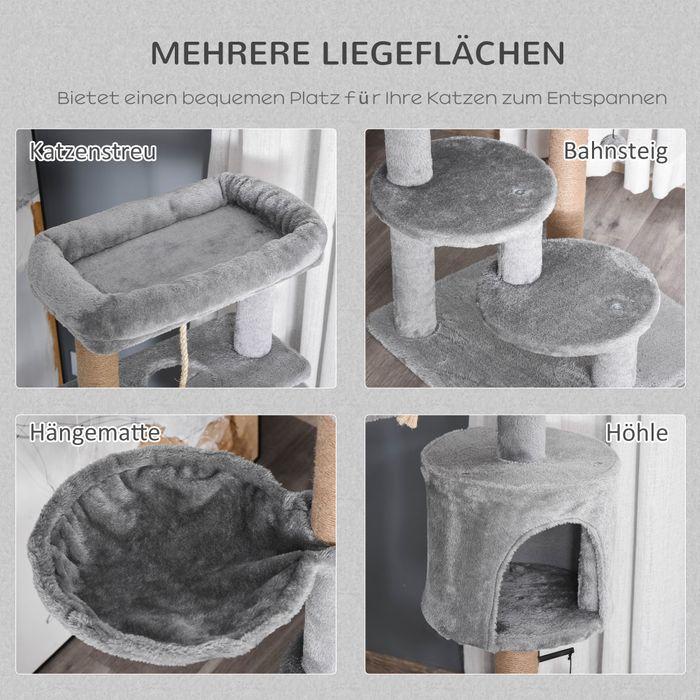 MEHRERE LIEGEFLÄCHEN

Bietet einen bequemen Platz für Ihre Katzen zum Entspannen

Katzenstreu

Bahnsteig

Hängematte

Höhle