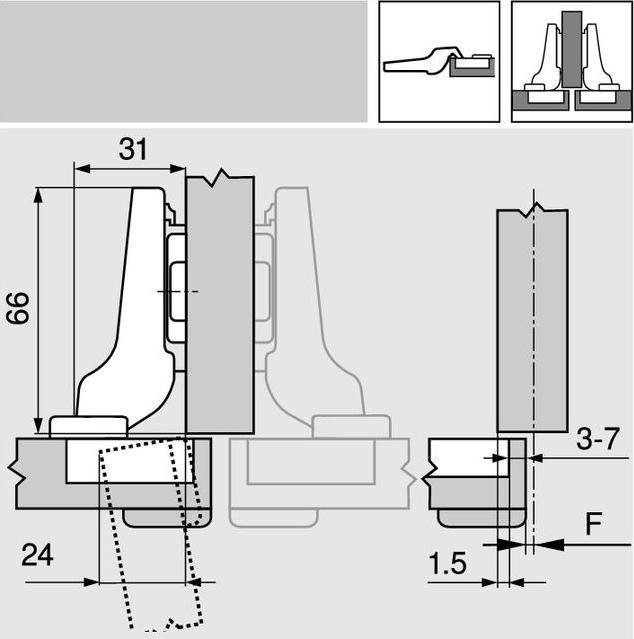 31

66

24

3-7

F

1.5